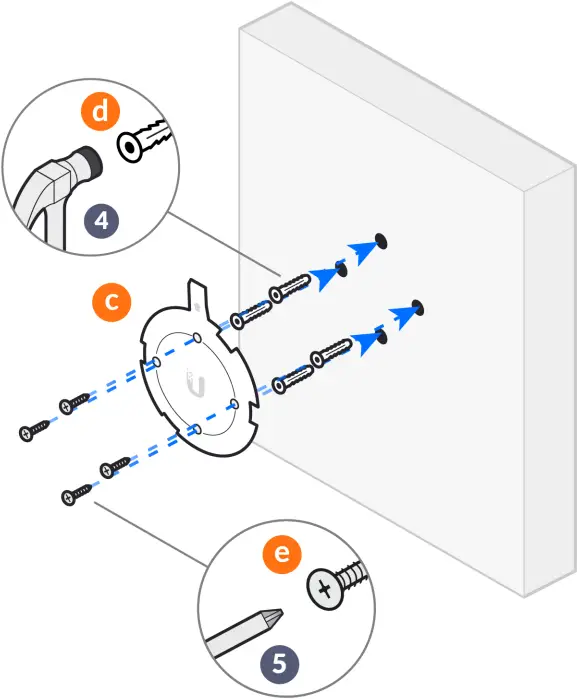 d

4

c

e

5