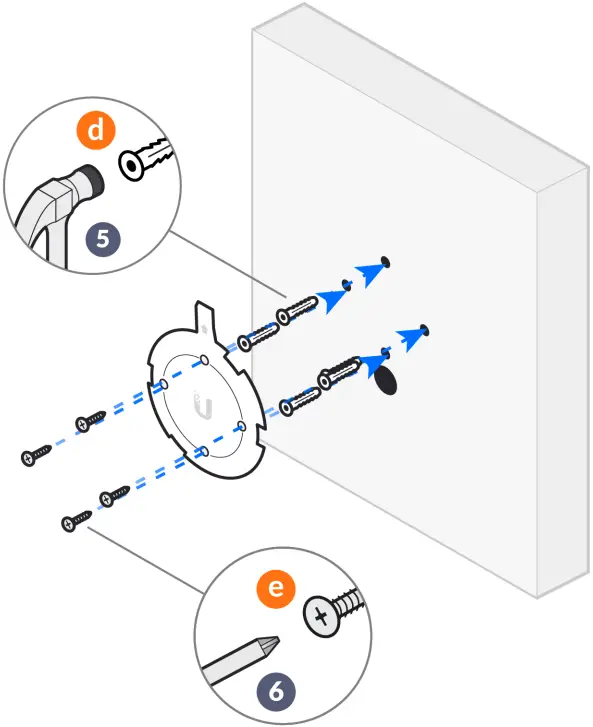 d
5
e
6