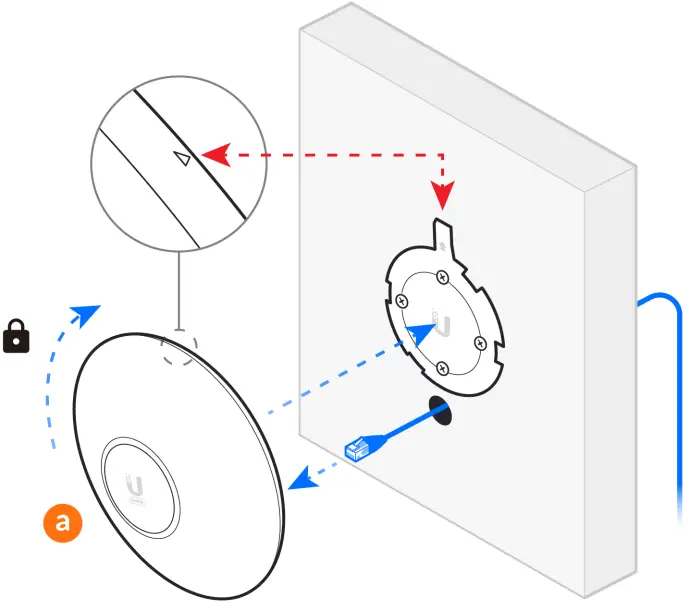 a