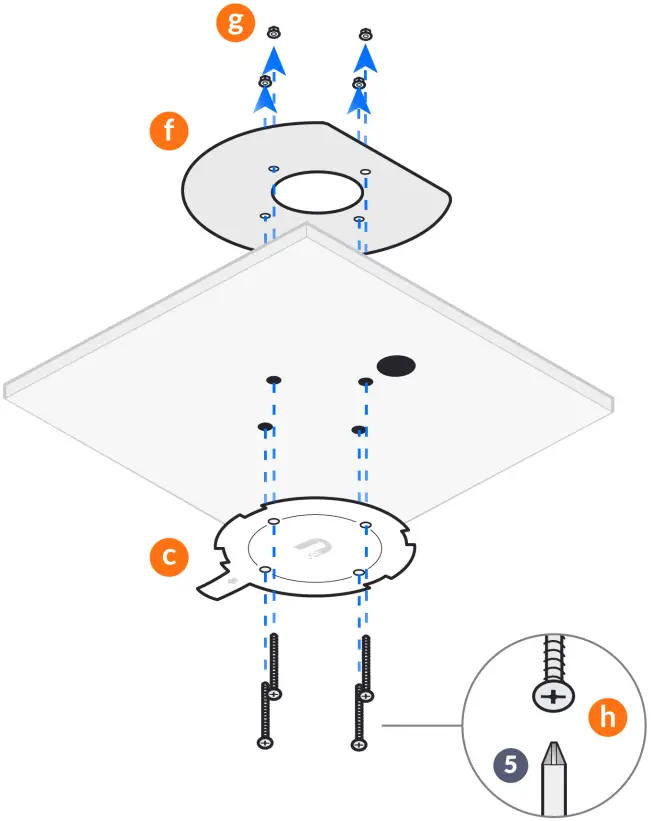 g
f
c
h
5