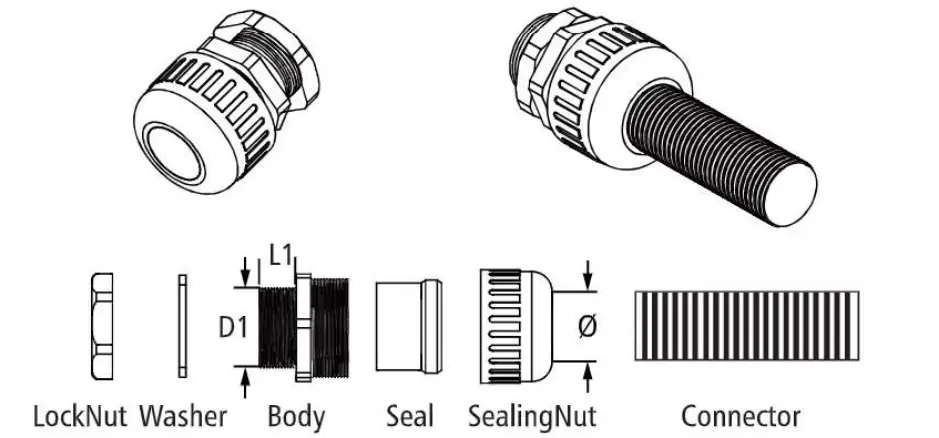 L1

D1

Ø

LockNut Washer Body Seal SealingNut Connector