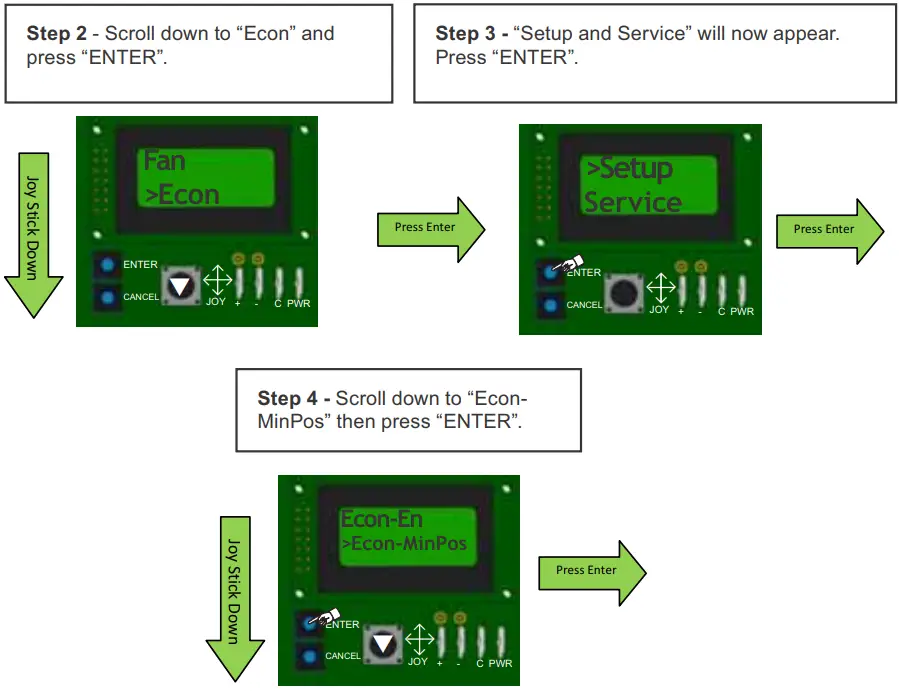 **Step 2** - Scroll down to “Econ” and press “ENTER”.

Joy Stick Down

Fan
>Econ

ENTER
CANCEL
JOY + - C PWR

Press Enter

**Step 3 -** “Setup and Service” will now appear. Press “ENTER”.

>Setup
Service

ENTER
CANCEL
JOY + - C PWR

Press Enter

**Step 4 -** Scroll down to “Econ-MinPos” then press “ENTER”.

Joy Stick Down

Econ-En
>Econ-MinPos

ENTER
CANCEL
JOY + - C PWR

Press Enter