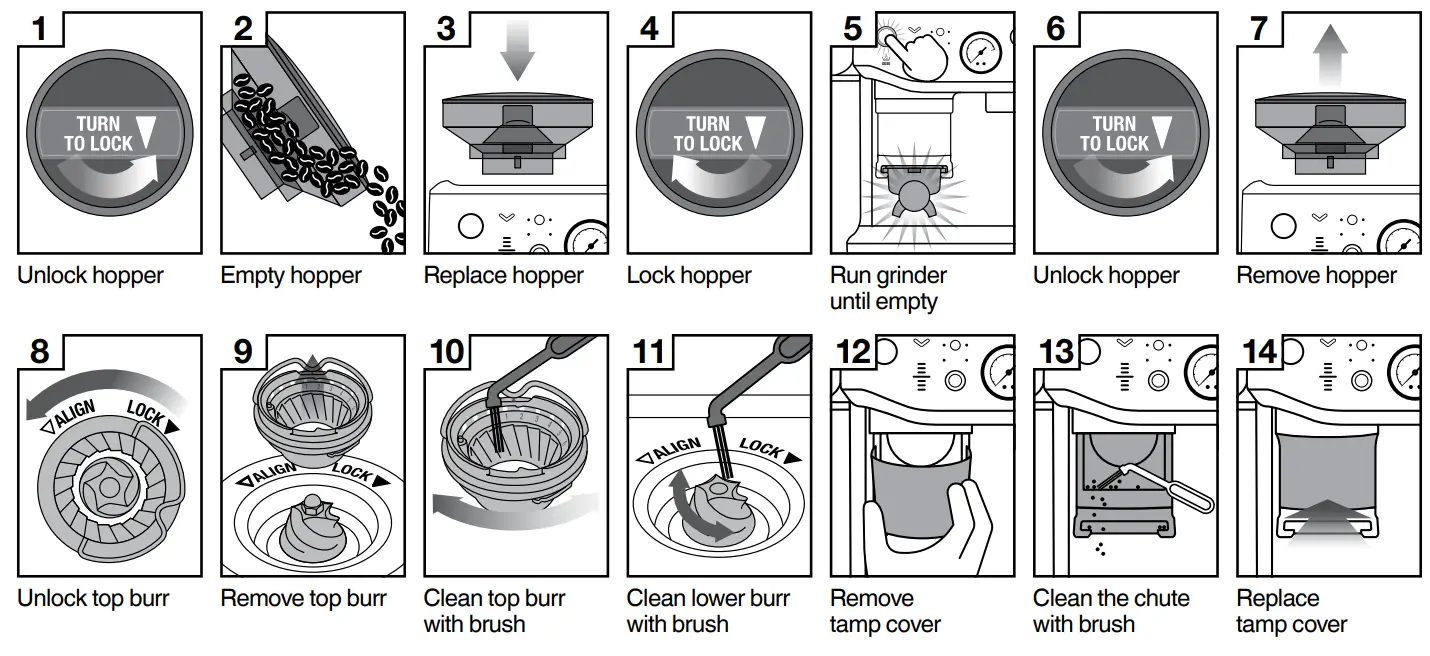 1
TURN TO LOCK
Unlock hopper

2
Empty hopper

3
Replace hopper

4
TURN TO LOCK
Lock hopper

5
Run grinder until empty

6
TURN TO LOCK
Unlock hopper

7
Remove hopper

8
ALIGN LOCK
Unlock top burr

9
ALIGN LOCK
Remove top burr

10
Clean top burr with brush

11
ALIGN LOCK
Clean lower burr with brush

12
Remove tamp cover

13
Clean the chute with brush

14
Replace tamp cover