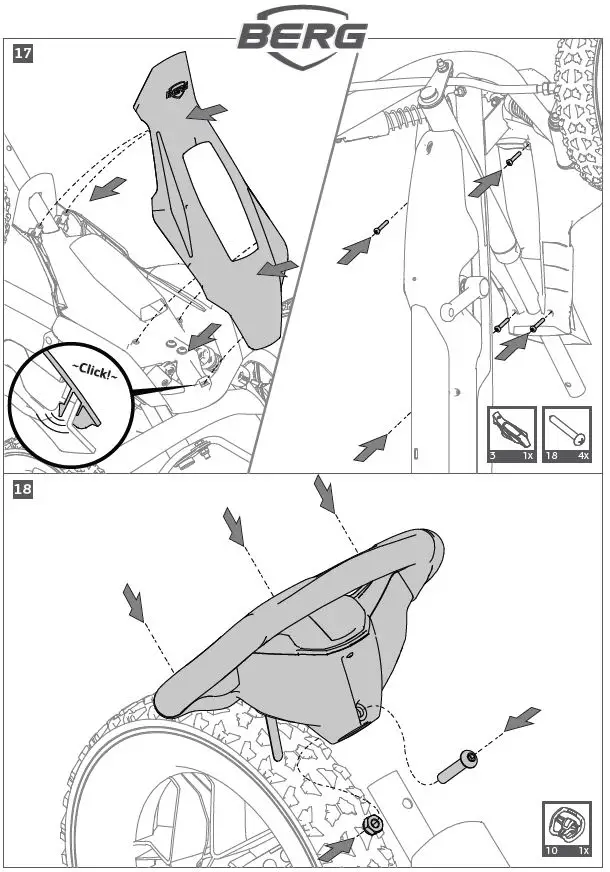 BERG

17

~Click!~

3 1x

18 4x

18

10 1x