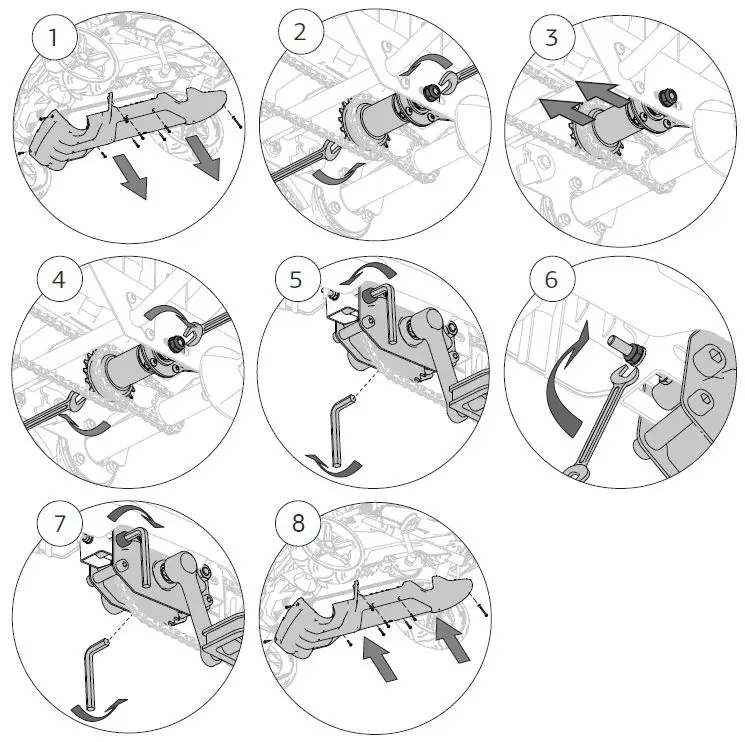 1
2
3
4
5
6
7
8