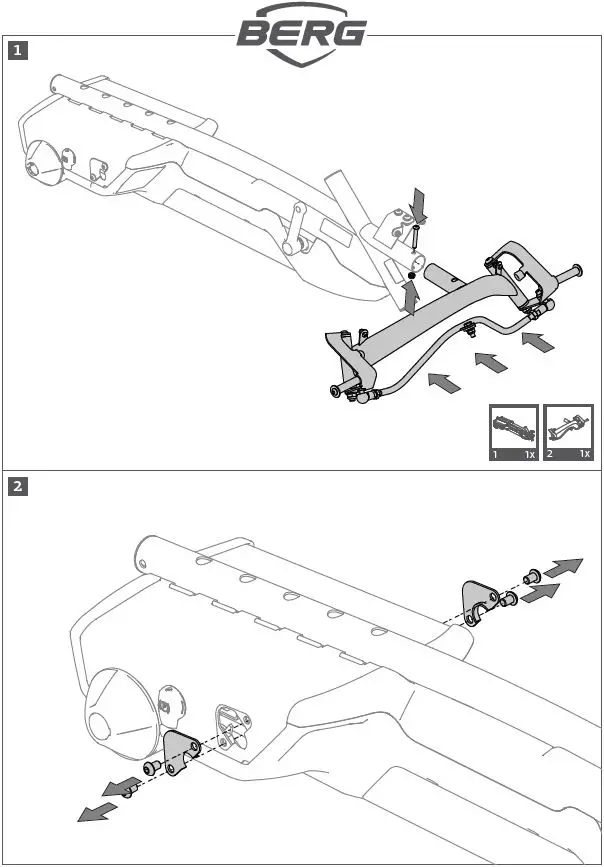 BERG

1

1 1x
2 1x

2