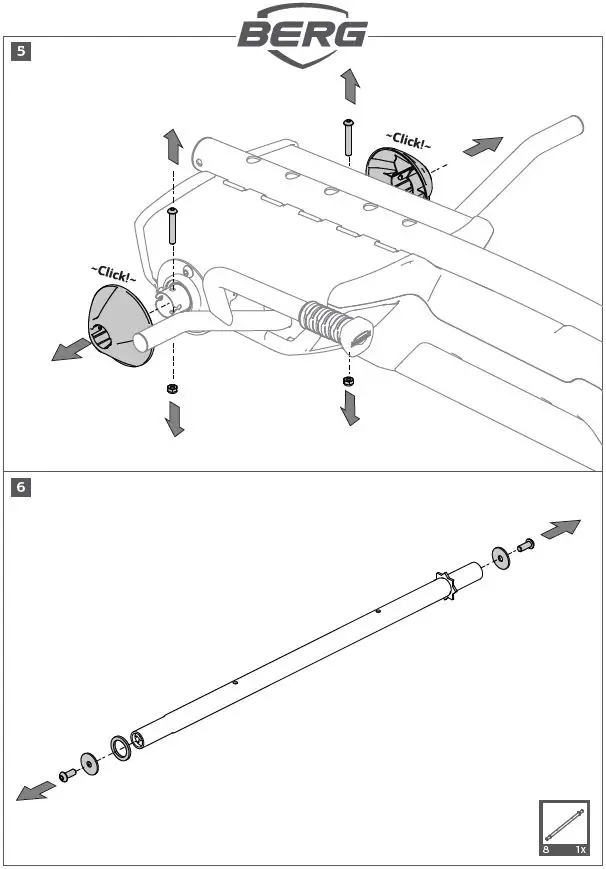 BERG

5

~Click!~

~Click!~

6

8 1x