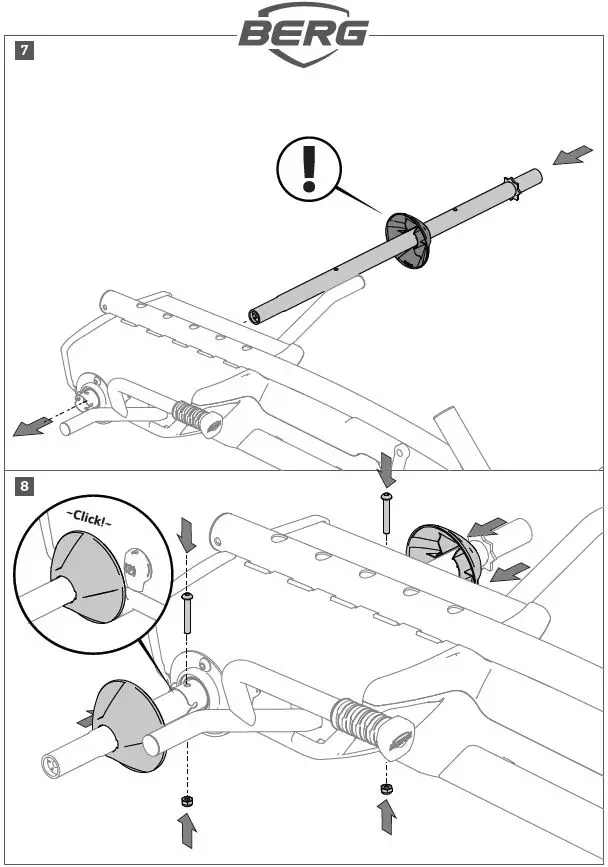 BERG

7

!

8

~Click!~