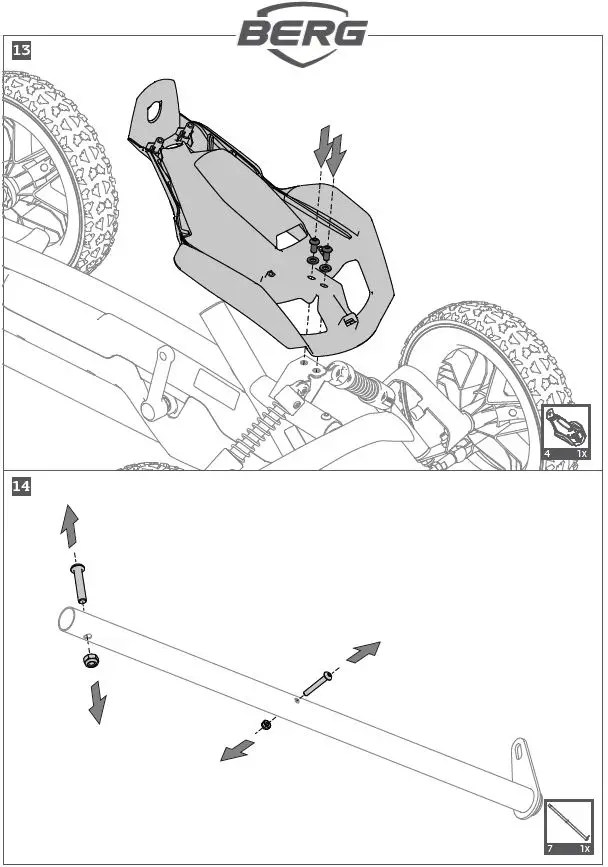 BERG

13

4 1x

14

7 1x