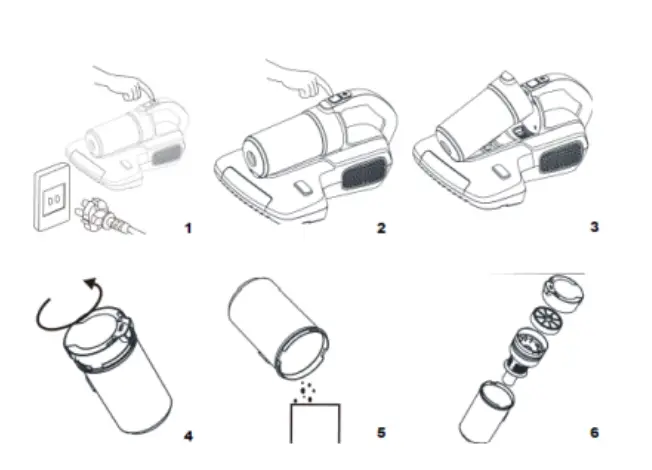 1

2

3

4

5

6