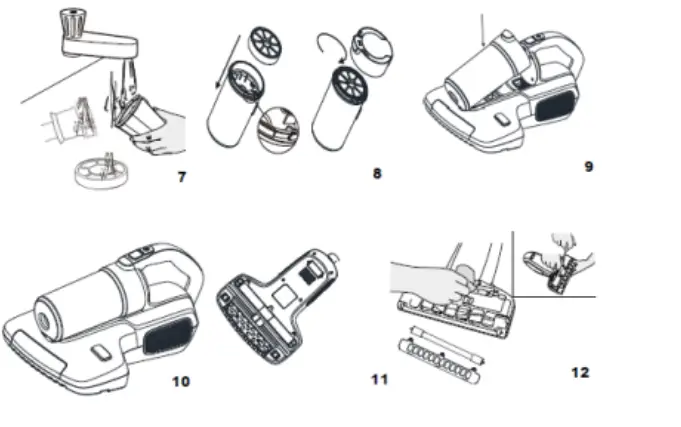 7

8

9

10

11

12