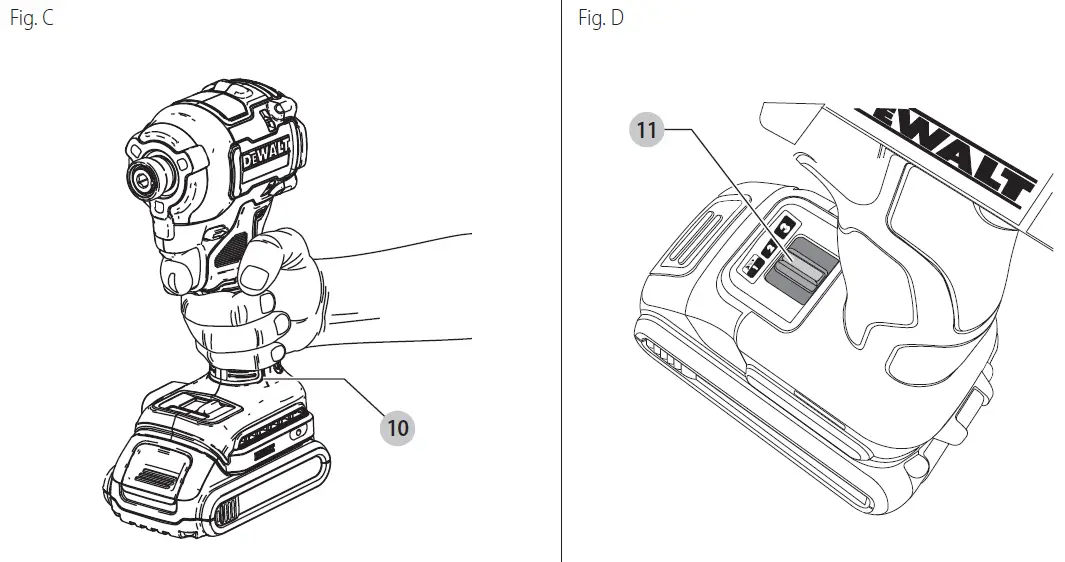 Fig. C

DEWALT

10

Fig. D

11

DEWALT