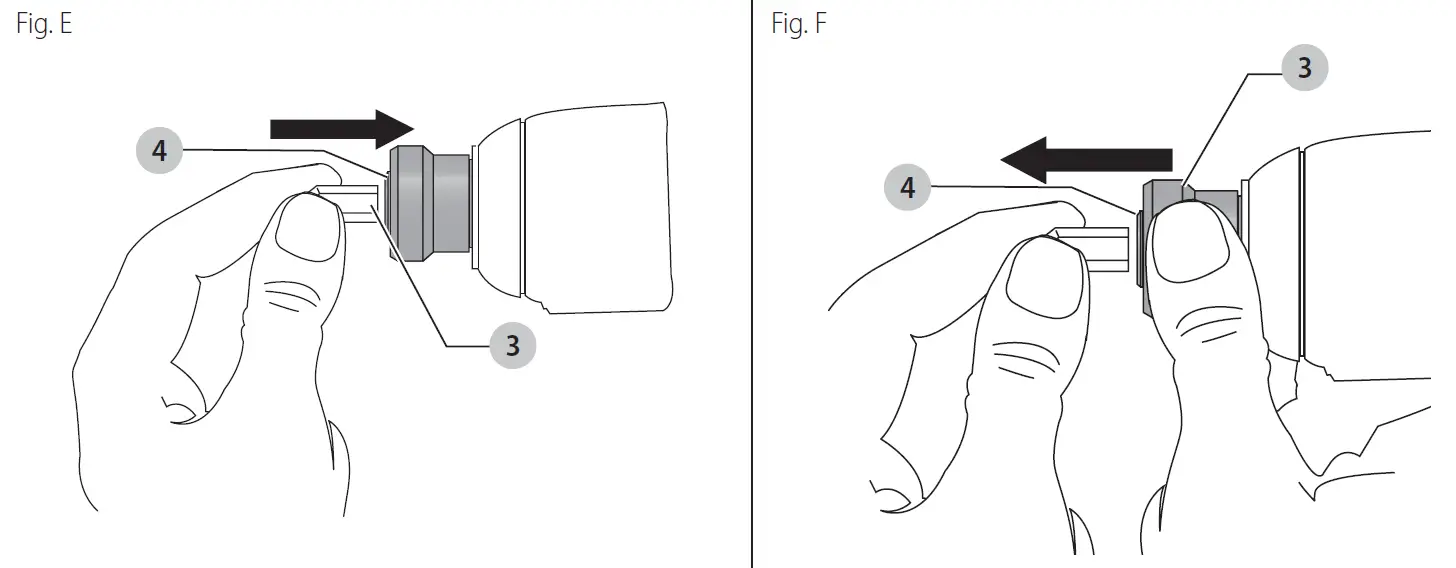 Fig. E

4

3

Fig. F

3

4