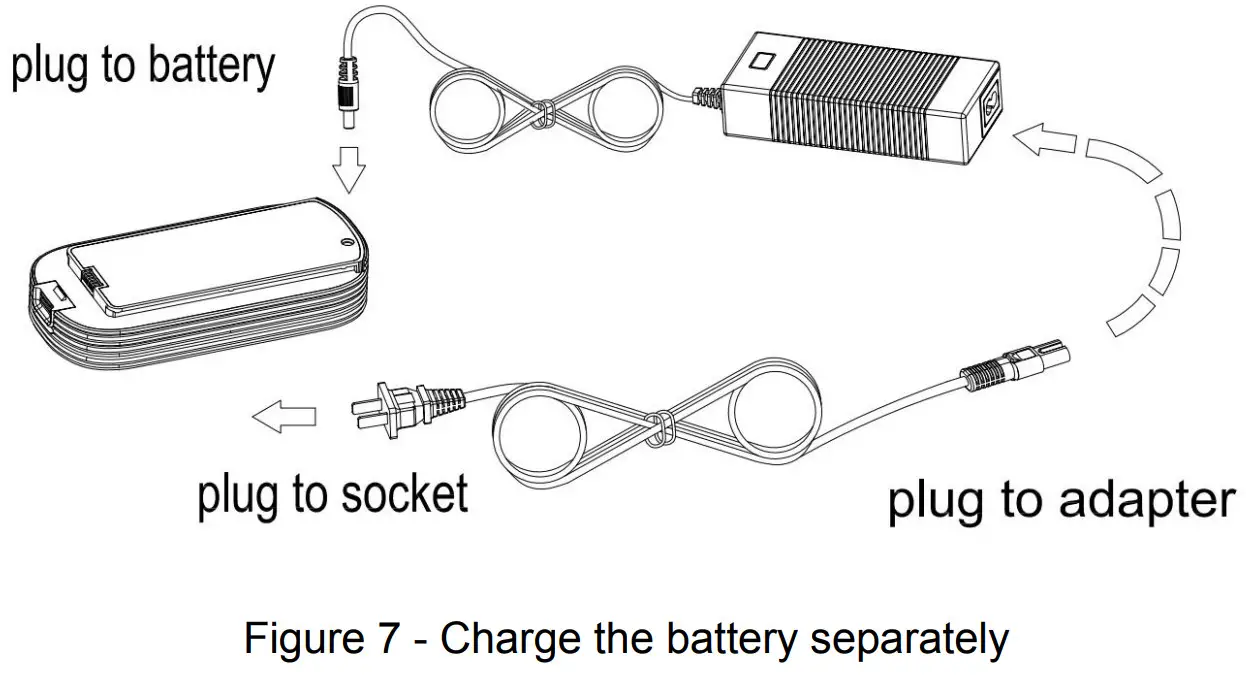 plug to battery

plug to socket

plug to adapter

Figure 7 - Charge the battery separately