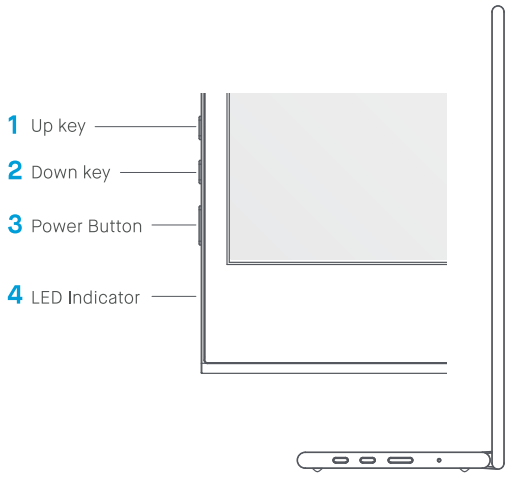 1 Up key
2 Down key
3 Power Button
4 LED Indicator