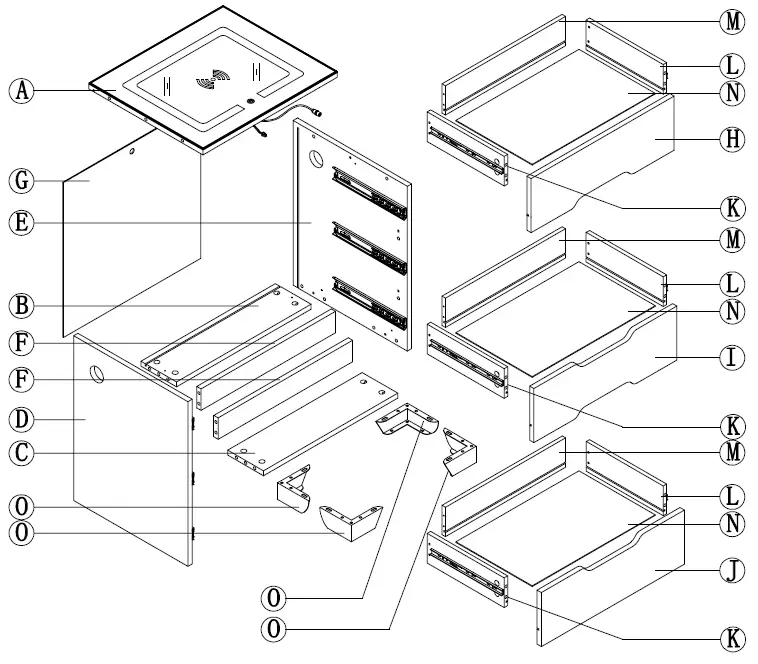 A
G
E
B
F
F
D
C
O
O
O
O
M
L
N
H
K
M
L
N
I
K
M
L
N
J
K