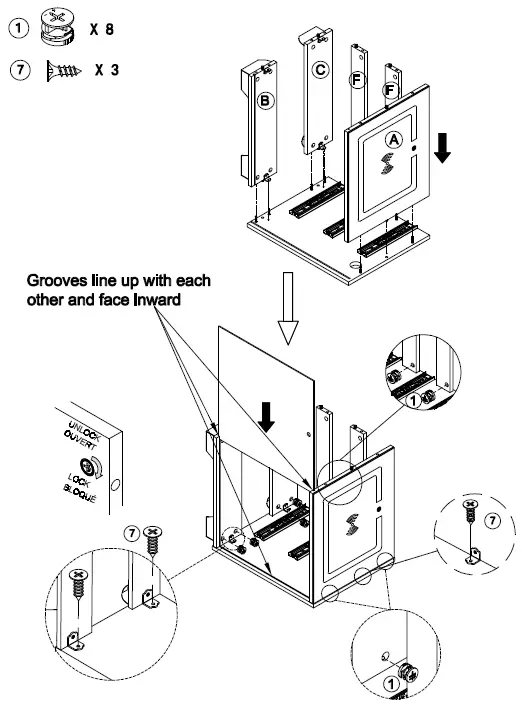 1 X 8
7 X 3
B
C
F
F
A
Grooves line up with each other and face Inward
1
UNLOCK OUVERT
LOCK BLOQUÉ
7
7
1