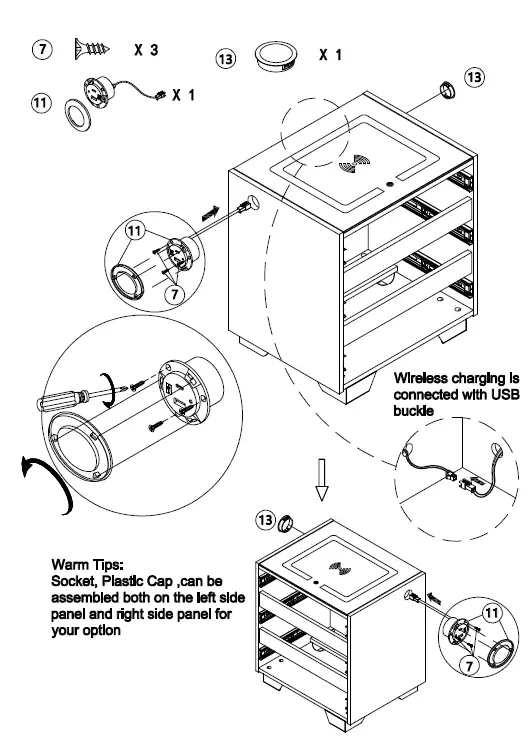 7 X 3

13 X 1

11 X 1

13

11

7

Wireless charging is connected with USB buckle

13

Warm Tips:
Socket, Plastic Cap ,can be assembled both on the left side panel and right side panel for your option

11

7