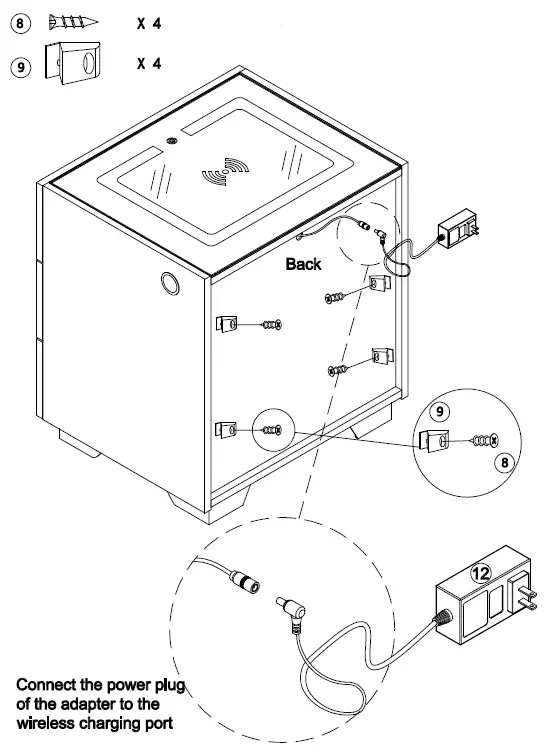 8 X 4

9 X 4

Back

9

8

12

Connect the power plug of the adapter to the wireless charging port