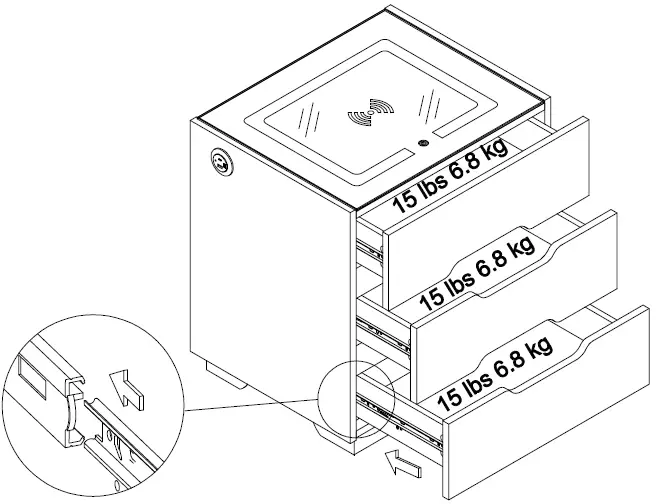 15 lbs 6.8 kg
15 lbs 6.8 kg
15 lbs 6.8 kg