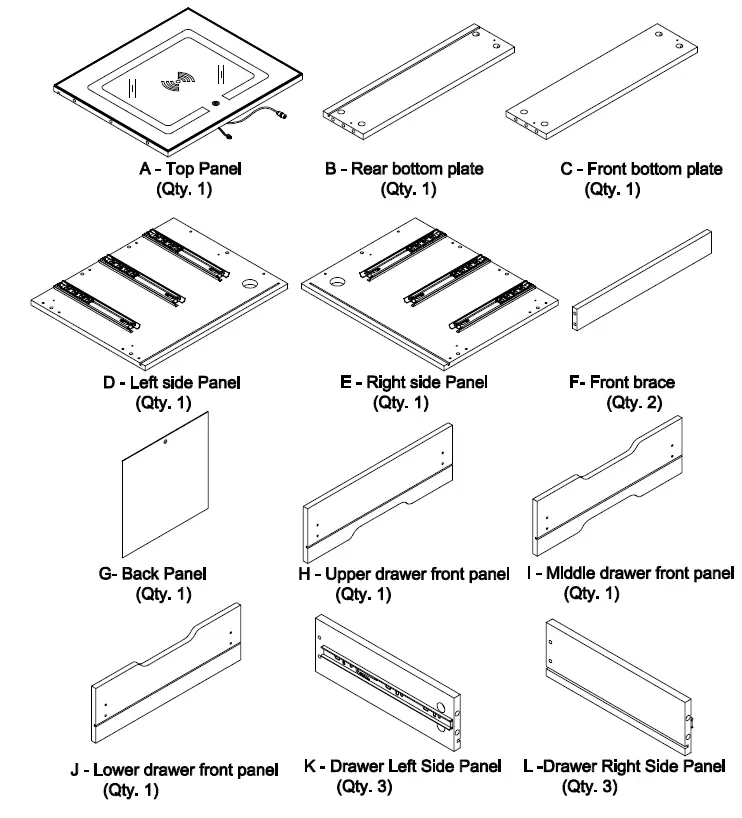 A - Top Panel
(Qty. 1)

B - Rear bottom plate
(Qty. 1)

C - Front bottom plate
(Qty. 1)

D - Left side Panel
(Qty. 1)

E - Right side Panel
(Qty. 1)

F- Front brace
(Qty. 2)

G- Back Panel
(Qty. 1)

H - Upper drawer front panel
(Qty. 1)

I - Middle drawer front panel
(Qty. 1)

J - Lower drawer front panel
(Qty. 1)

K - Drawer Left Side Panel
(Qty. 3)

L -Drawer Right Side Panel
(Qty. 3)