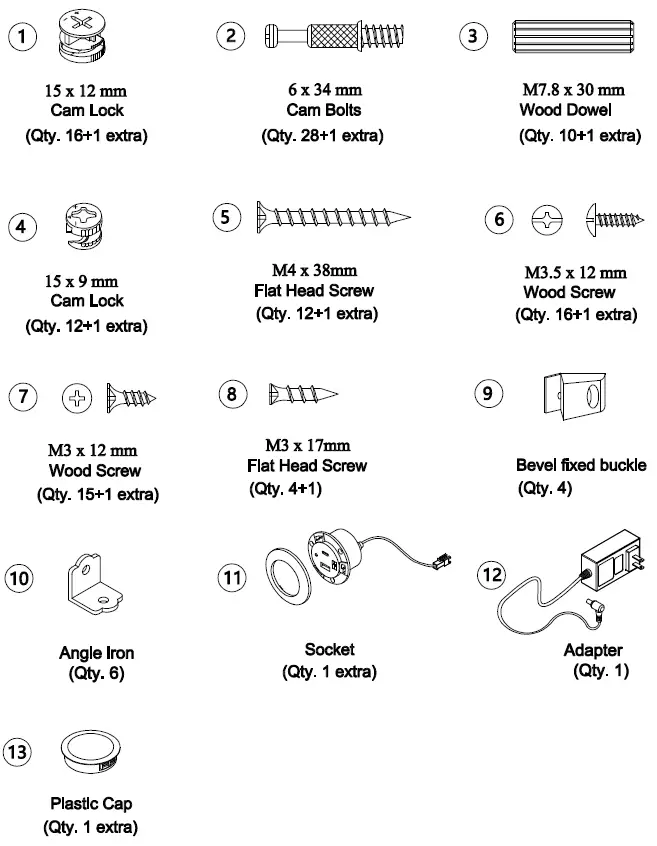 1
15 x 12 mm
Cam Lock
(Qty. 16+1 extra)

2
6 x 34 mm
Cam Bolts
(Qty. 28+1 extra)

3
M7.8 x 30 mm
Wood Dowel
(Qty. 10+1 extra)

4
15 x 9 mm
Cam Lock
(Qty. 12+1 extra)

5
M4 x 38mm
Flat Head Screw
(Qty. 12+1 extra)

6
M3.5 x 12 mm
Wood Screw
(Qty. 16+1 extra)

7
M3 x 12 mm
Wood Screw
(Qty. 15+1 extra)

8
M3 x 17mm
Flat Head Screw
(Qty. 4+1)

9
Bevel fixed buckle
(Qty. 4)

10
Angle Iron
(Qty. 6)

11
Socket
(Qty. 1 extra)

12
Adapter
(Qty. 1)

13
Plastic Cap
(Qty. 1 extra)