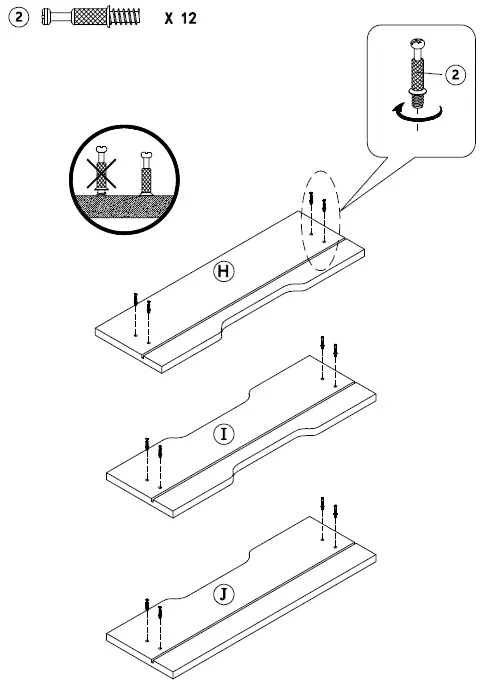 2 X 12

2

H

I

J