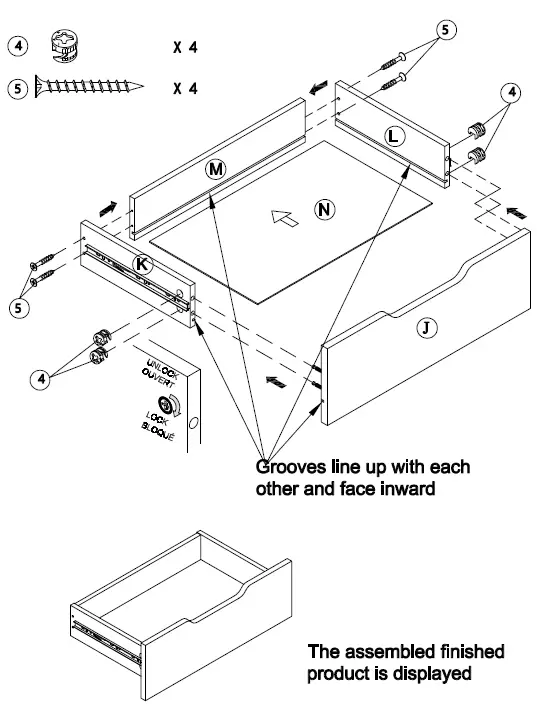 4 X 4
5 X 4

5
4
L
M
N
K
5
J
4
UNLOCK
OUVERT
LOCK
BLOQUÉ

Grooves line up with each other and face inward

The assembled finished product is displayed