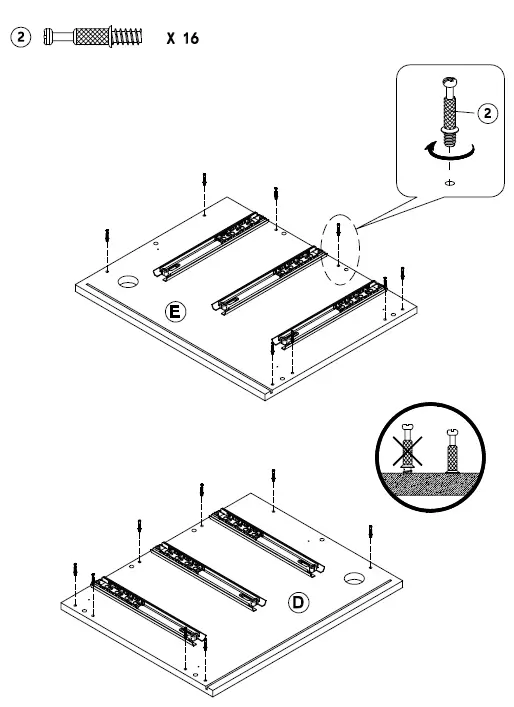 2 X 16

2

E

D