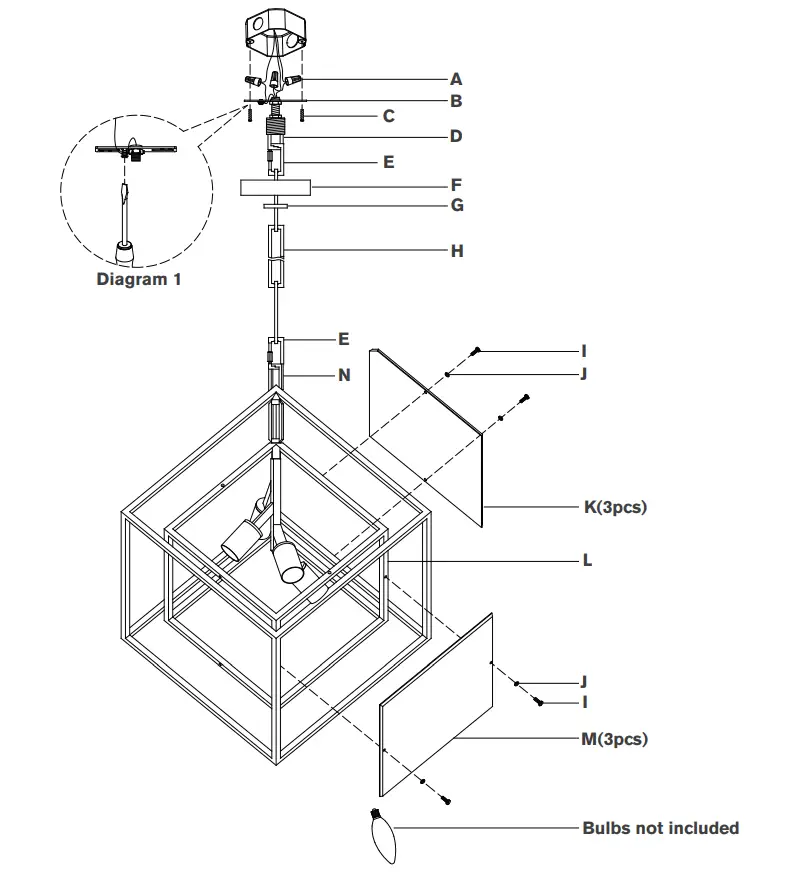 A
B
C
D
E
F
G
H
Diagram 1
E
N
I
J
K(3pcs)
L
J
I
M(3pcs)
Bulbs not included