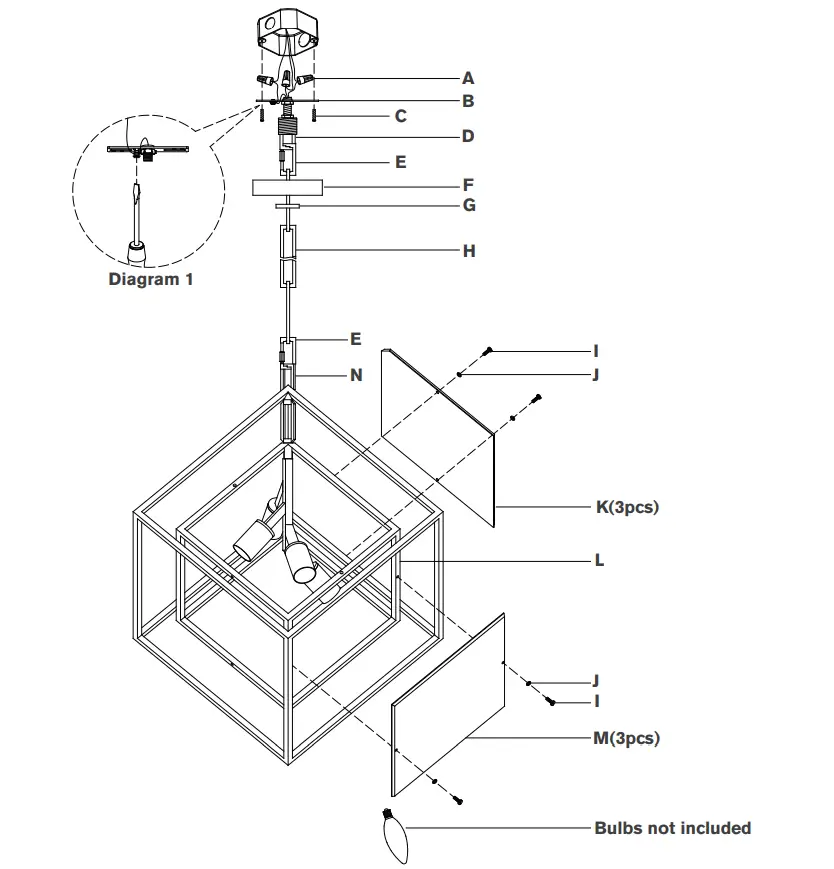 A
B
C
D
E
F
G
H
Diagram 1
E
N
I
J
K(3pcs)
L
J
I
M(3pcs)
Bulbs not included