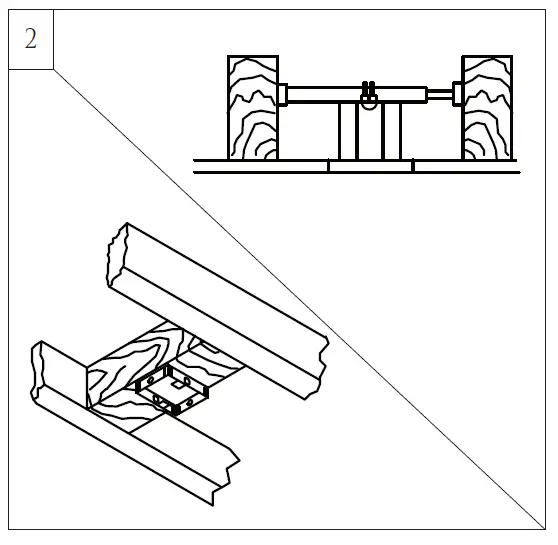 2