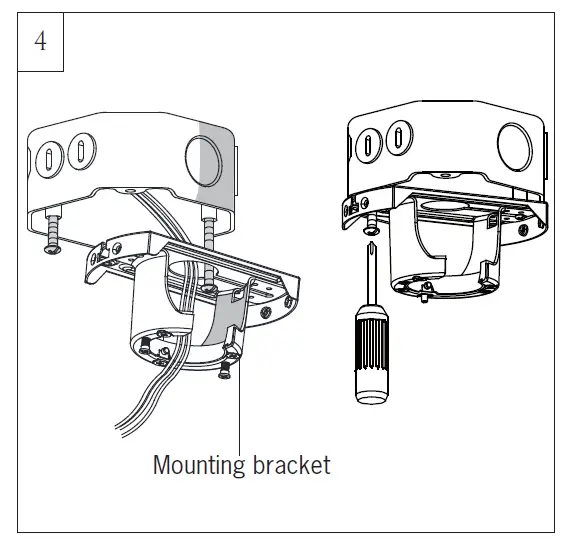 4

Mounting bracket