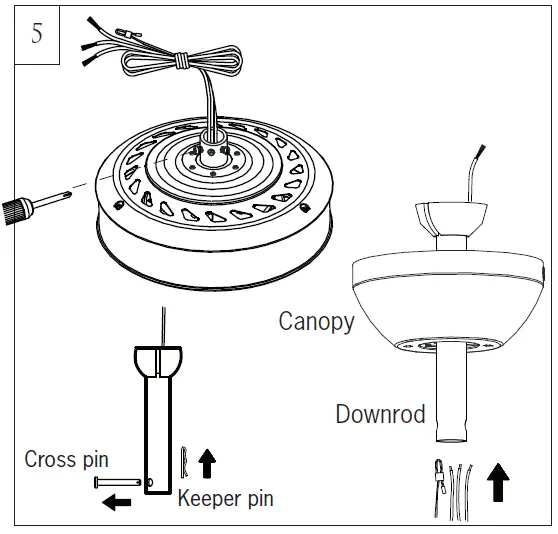 5

Canopy

Downrod

Cross pin

Keeper pin