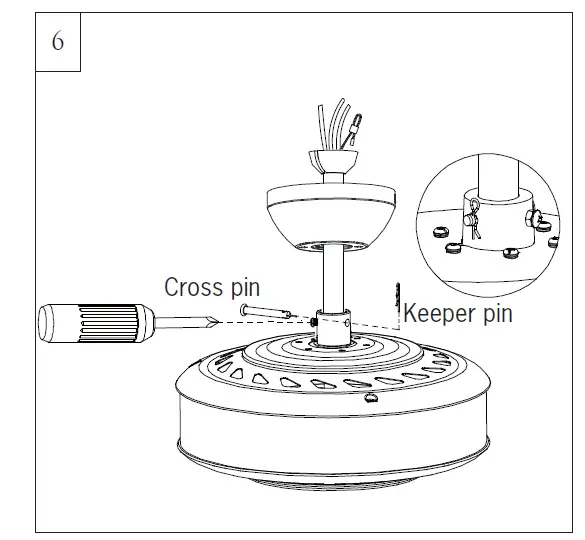 6

Cross pin

Keeper pin