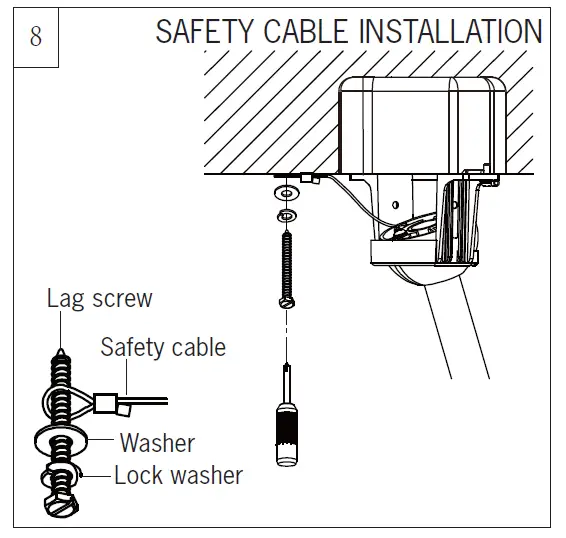 8

SAFETY CABLE INSTALLATION

Lag screw

Safety cable

Washer

Lock washer