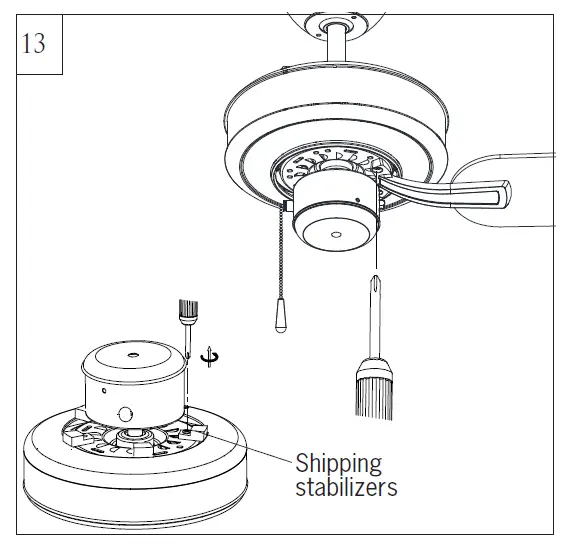 13

Shipping stabilizers