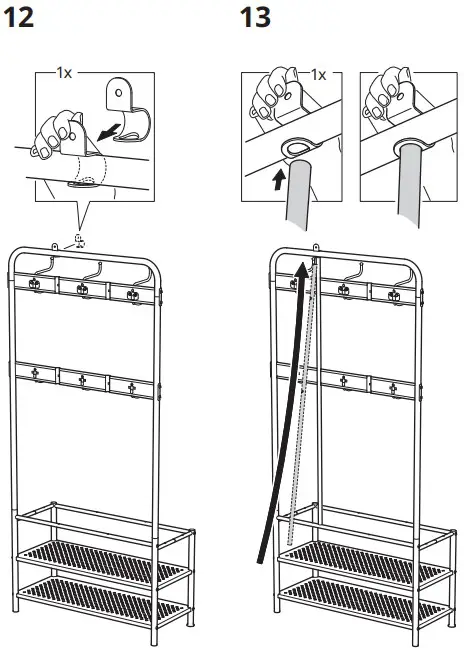 12

1x

13

1x