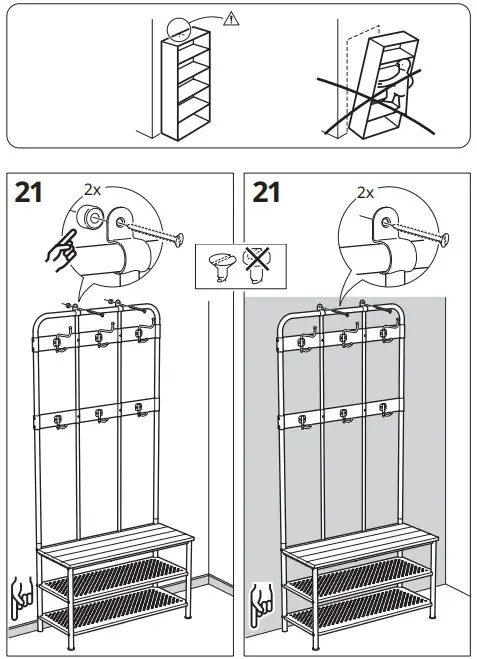 21

2x

21

2x