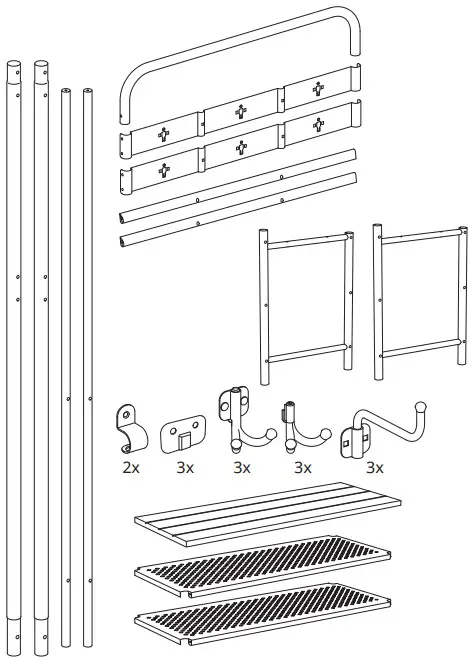 2x 3x 3x 3x 3x