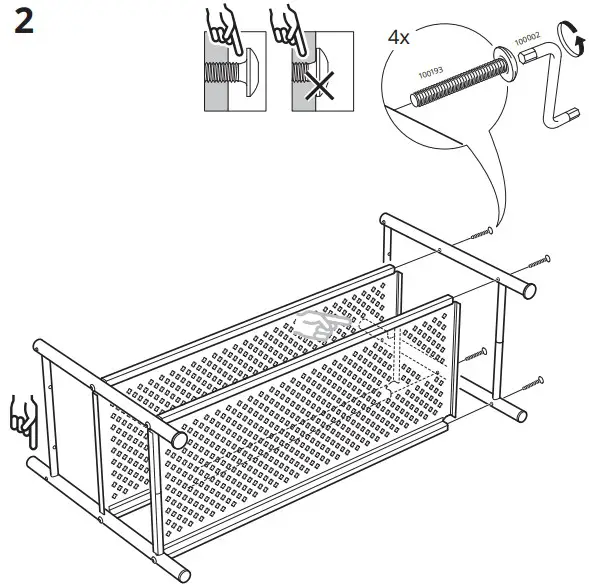 2

4x

100193

100002