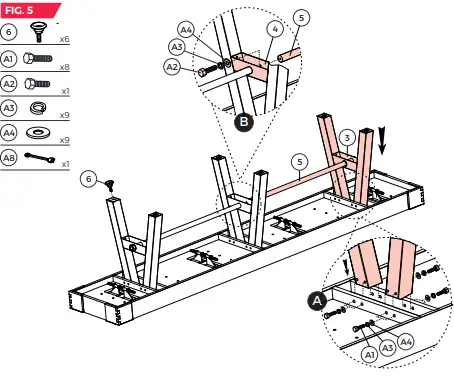 FIG. 5

6 x6

A1 x8

A2 x1

A3 x9

A4 x9

A8 x1

A4
A3
A2
4
5
B

3
5
6

A
A1
A3
A4