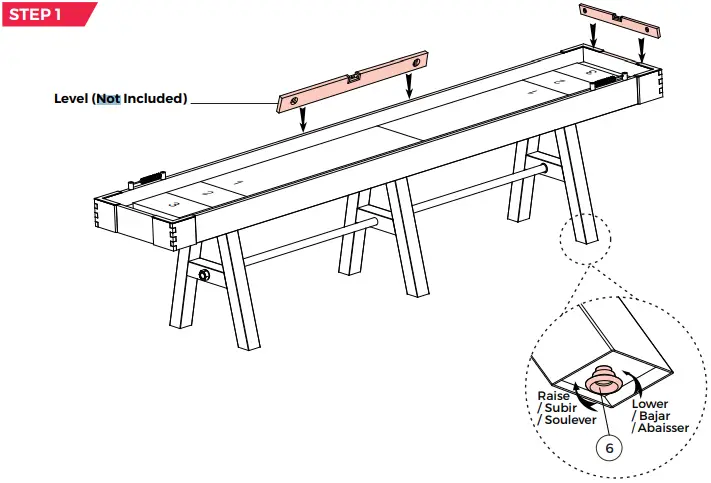 STEP 1

Level (Not Included)

3
2
1
1
2
3

Raise / Subir / Soulever

Lower / Bajar / Abaisser

6