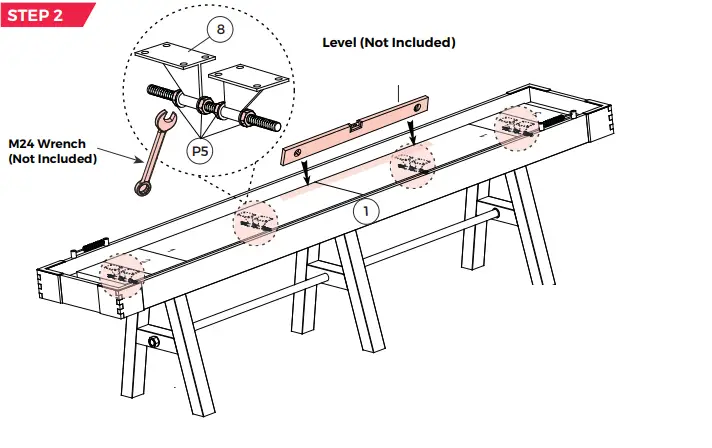 STEP 2

8

Level (Not Included)

M24 Wrench
(Not Included)

P5

1