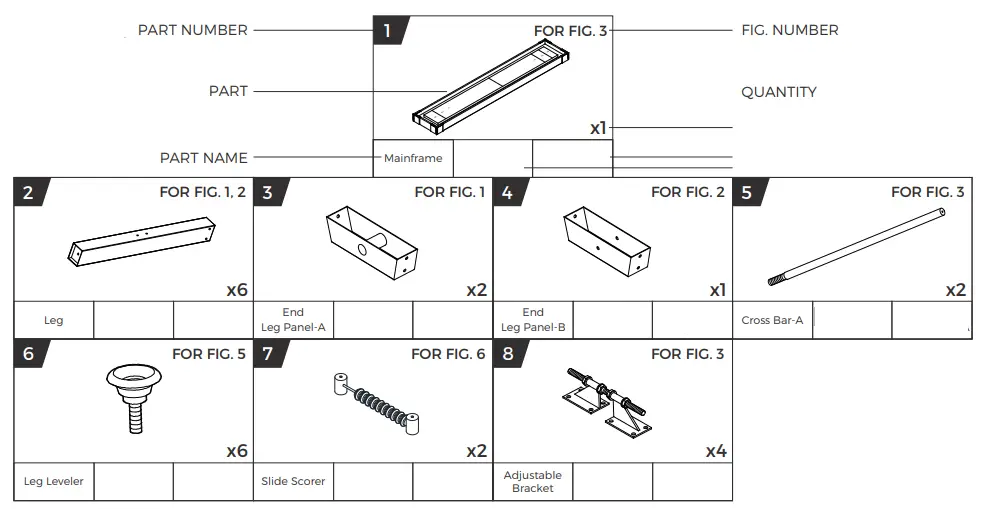 PART NUMBER
PART
PART NAME

1
FOR FIG. 3
x1
Mainframe

FIG. NUMBER
QUANTITY

2
FOR FIG. 1, 2
x6
Leg

3
FOR FIG. 1
x2
End Leg Panel-A

4
FOR FIG. 2
x1
End Leg Panel-B

5
FOR FIG. 3
x2
Cross Bar-A

6
FOR FIG. 5
x6
Leg Leveler

7
FOR FIG. 6
x2
Slide Scorer

8
FOR FIG. 3
x4
Adjustable Bracket