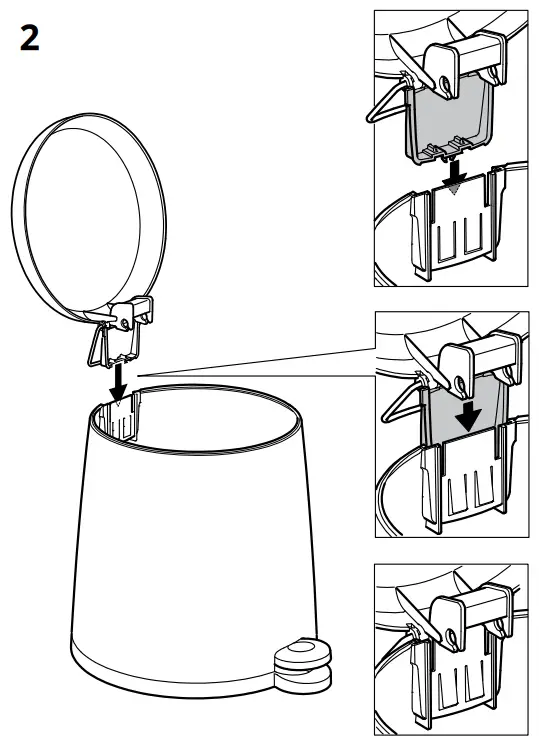 2