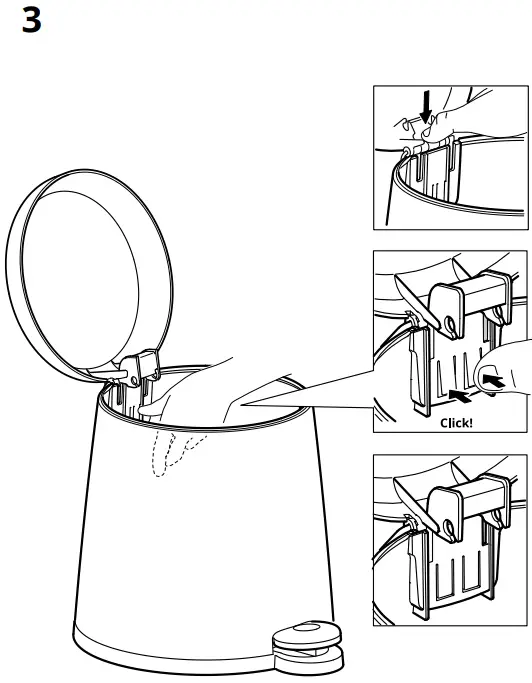 3

Click!