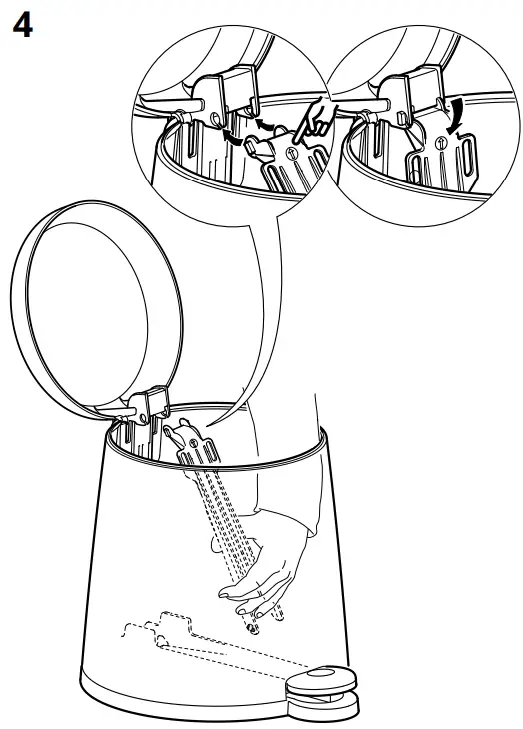 4