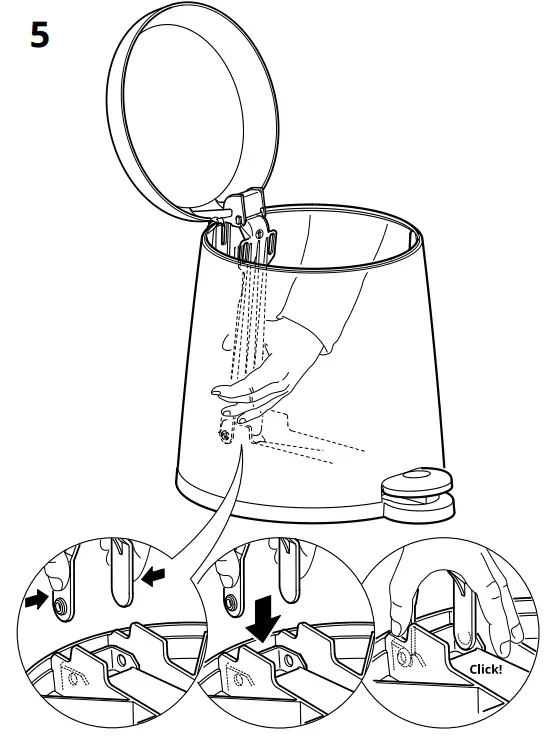 5

Click!