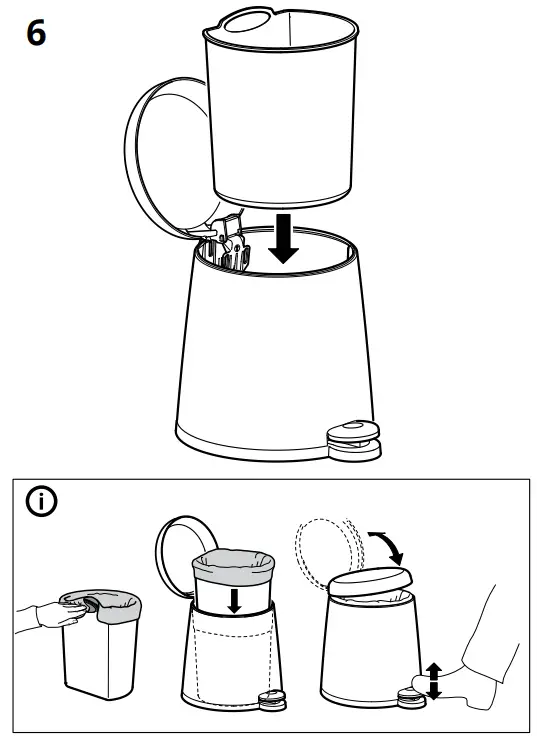 6

i